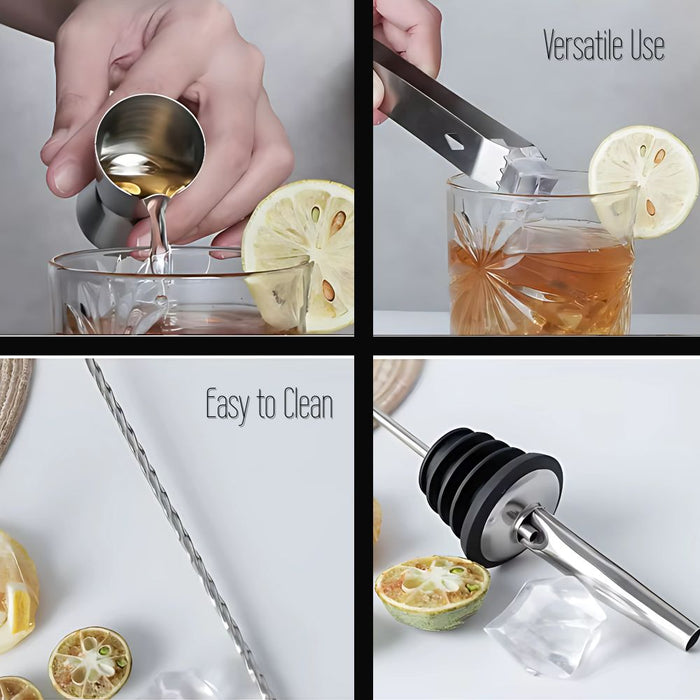 Versatile Use

Easy to Clean