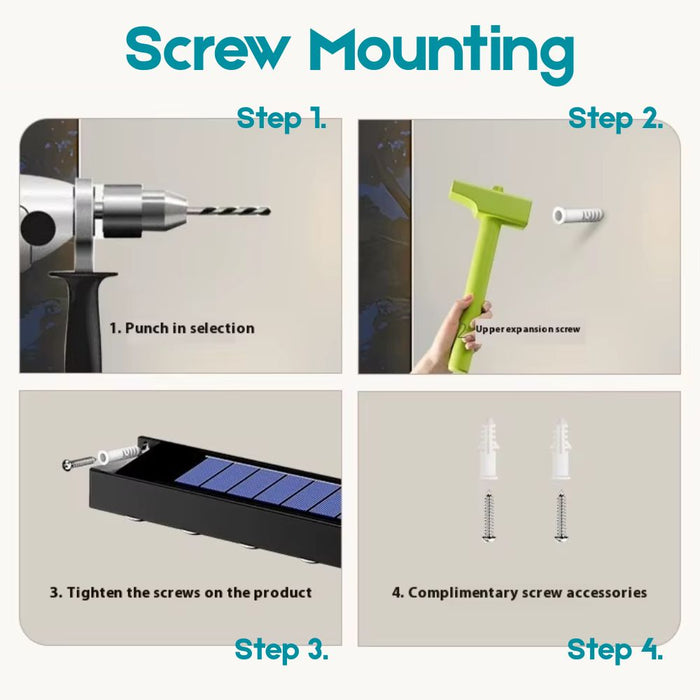 Screw Mounting

Step 1.

1. Punch in selection

Step 2.

Upper expansion screw

3. Tighten the screws on the product

Step 3.

4. Complimentary screw accessories

Step 4.