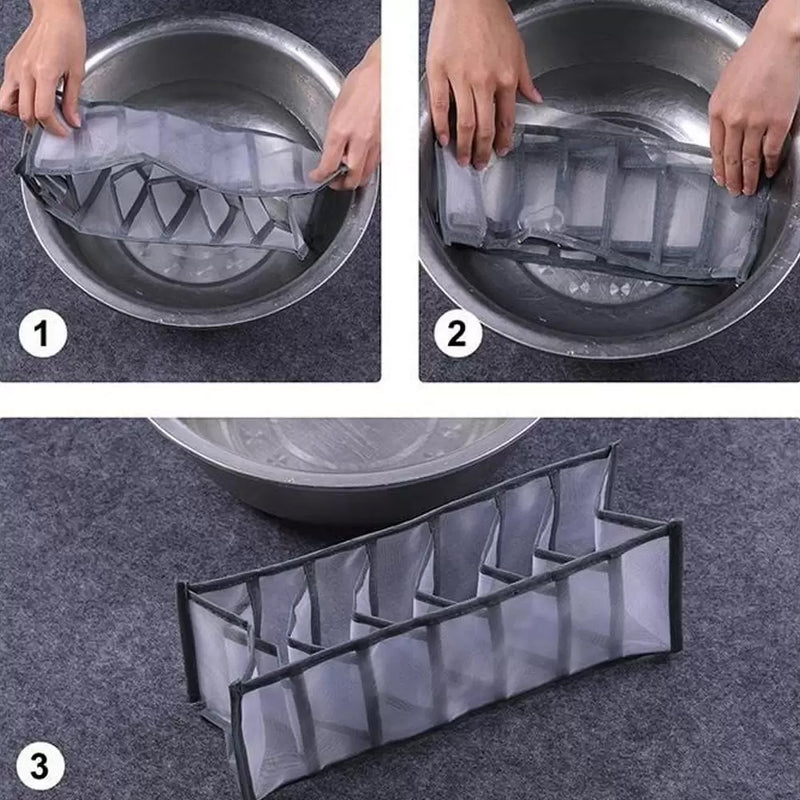 1

2

3